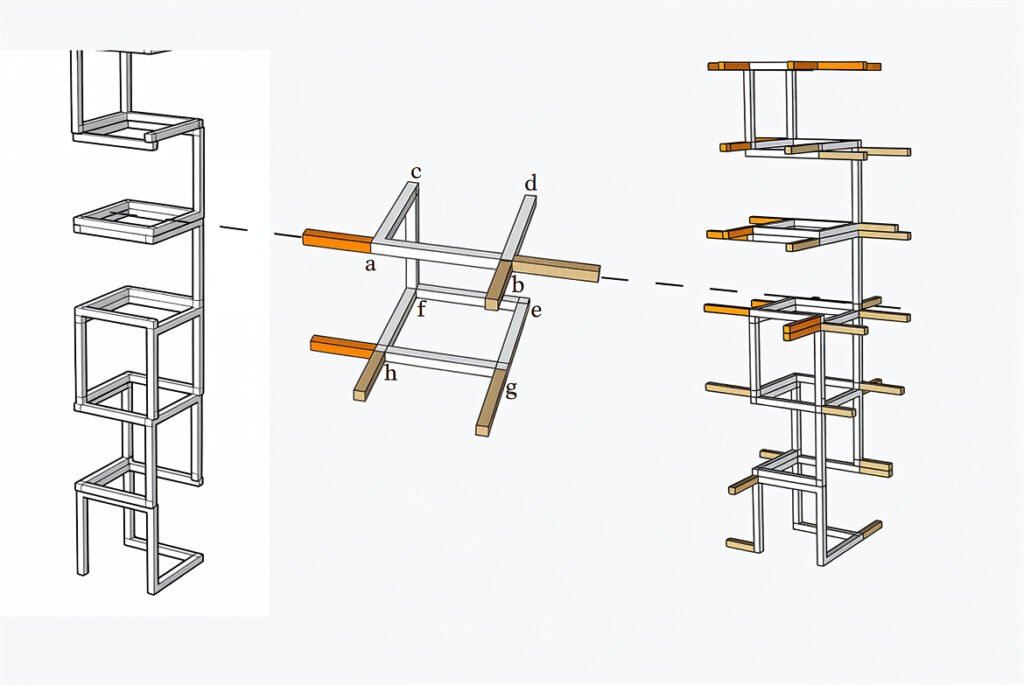 c
d
a
b
f
e
h
g